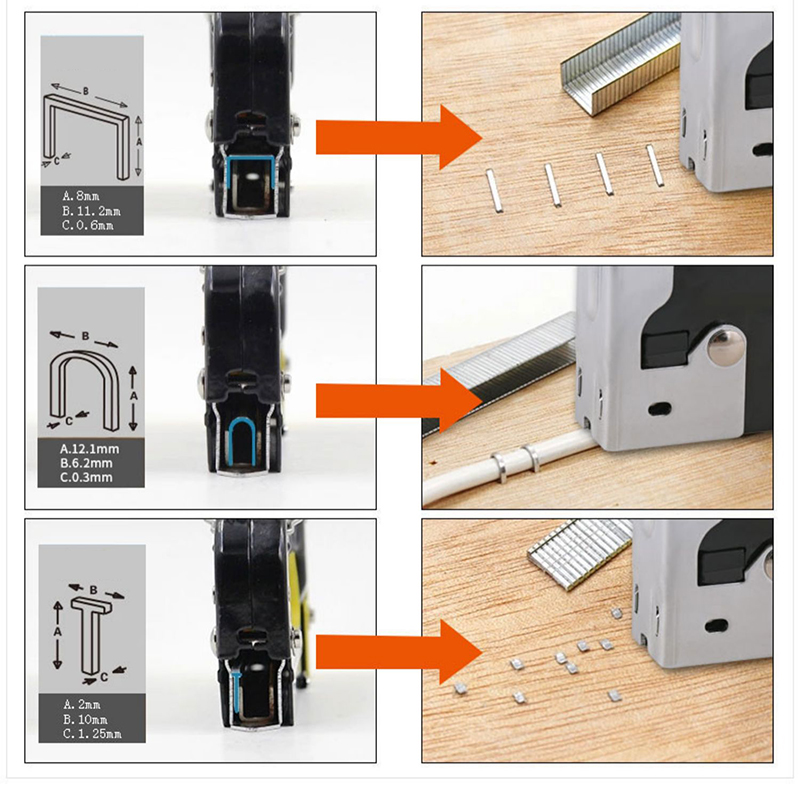 B
A
C
A. 8mm
B. 11. 2mm
C. 0. 6mm

B
A
C
A.12.1mm
B.6.2mm
C.0.3mm

B
A
C
A. 2mm
B. 10mm
C. 1. 25mm